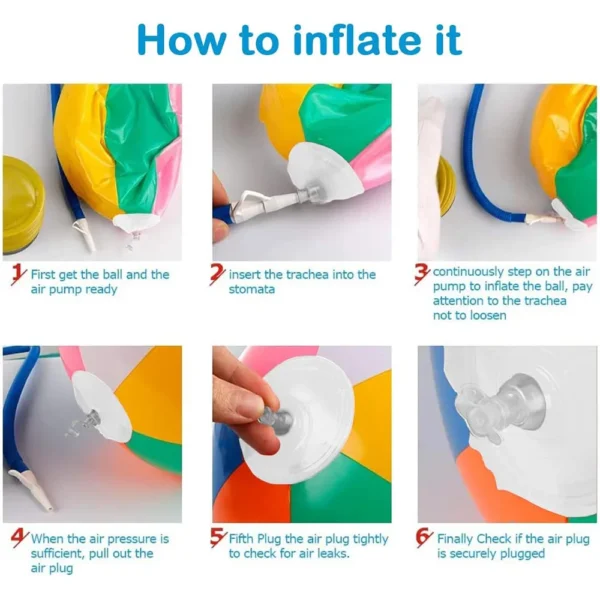 How to inflate it

1 First get the ball and the air pump ready

2 insert the trachea into the stomata

3 continuously step on the air pump to inflate the ball, pay attention to the trachea not to loosen

4 When the air pressure is sufficient, pull out the air plug

5 Fifth Plug the air plug tightly to check for air leaks.

6 Finally Check if the air plug is securely plugged