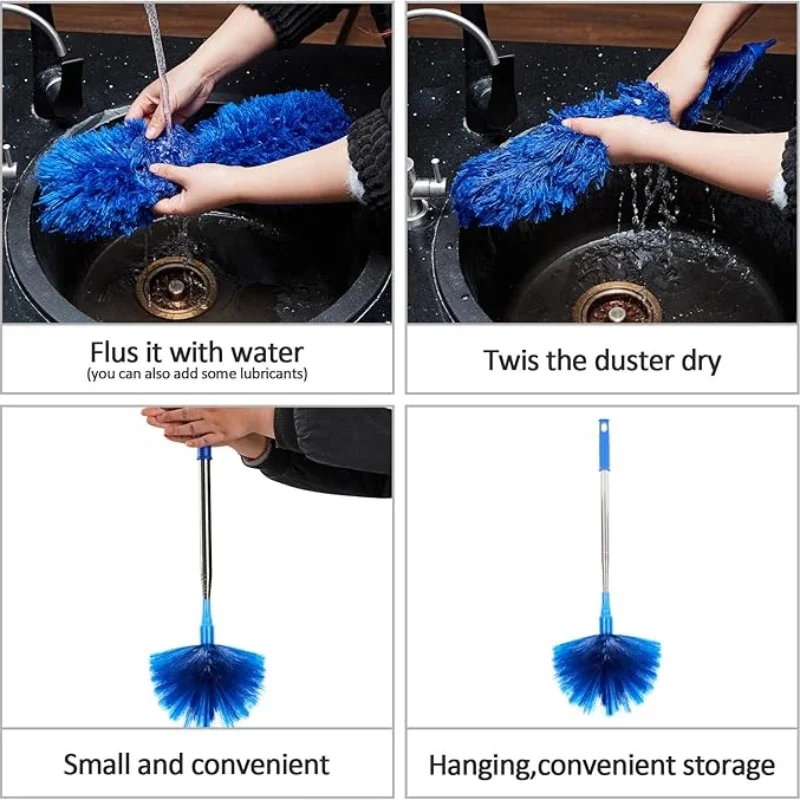 Flus it with water
(you can also add some lubricants)

Twis the duster dry

Small and convenient

Hanging,convenient storage